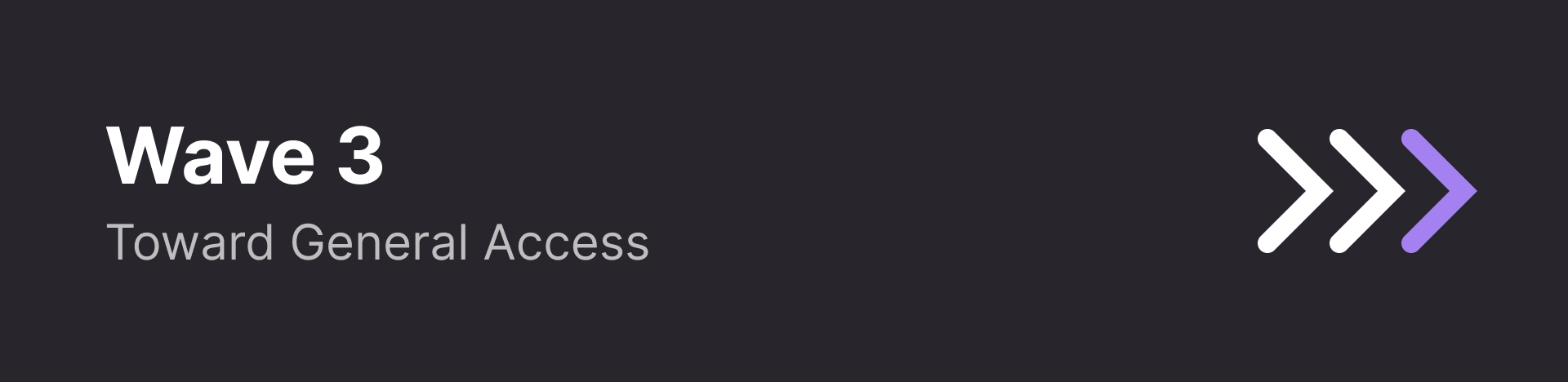 Wave 3

Toward General Access