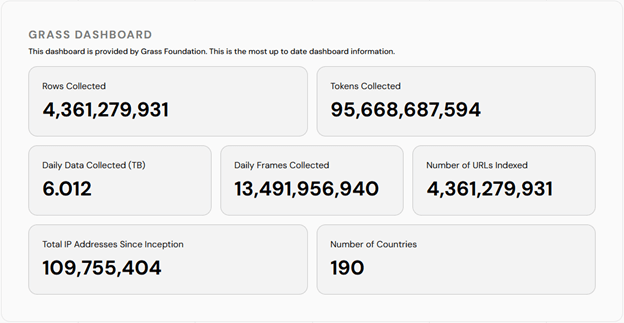 GRASS DASHBOARD

This dashboard is provided by Grass Foundation. This is the most up to date dashboard information.

Rows Collected
4,361,279,931

Tokens Collected
95,668,687,594

Daily Data Collected (TB)
6.012

Daily Frames Collected
13,491,956,940

Number of URLs Indexed
4,361,279,931

Total IP Addresses Since Inception
109,755,404

Number of Countries
190